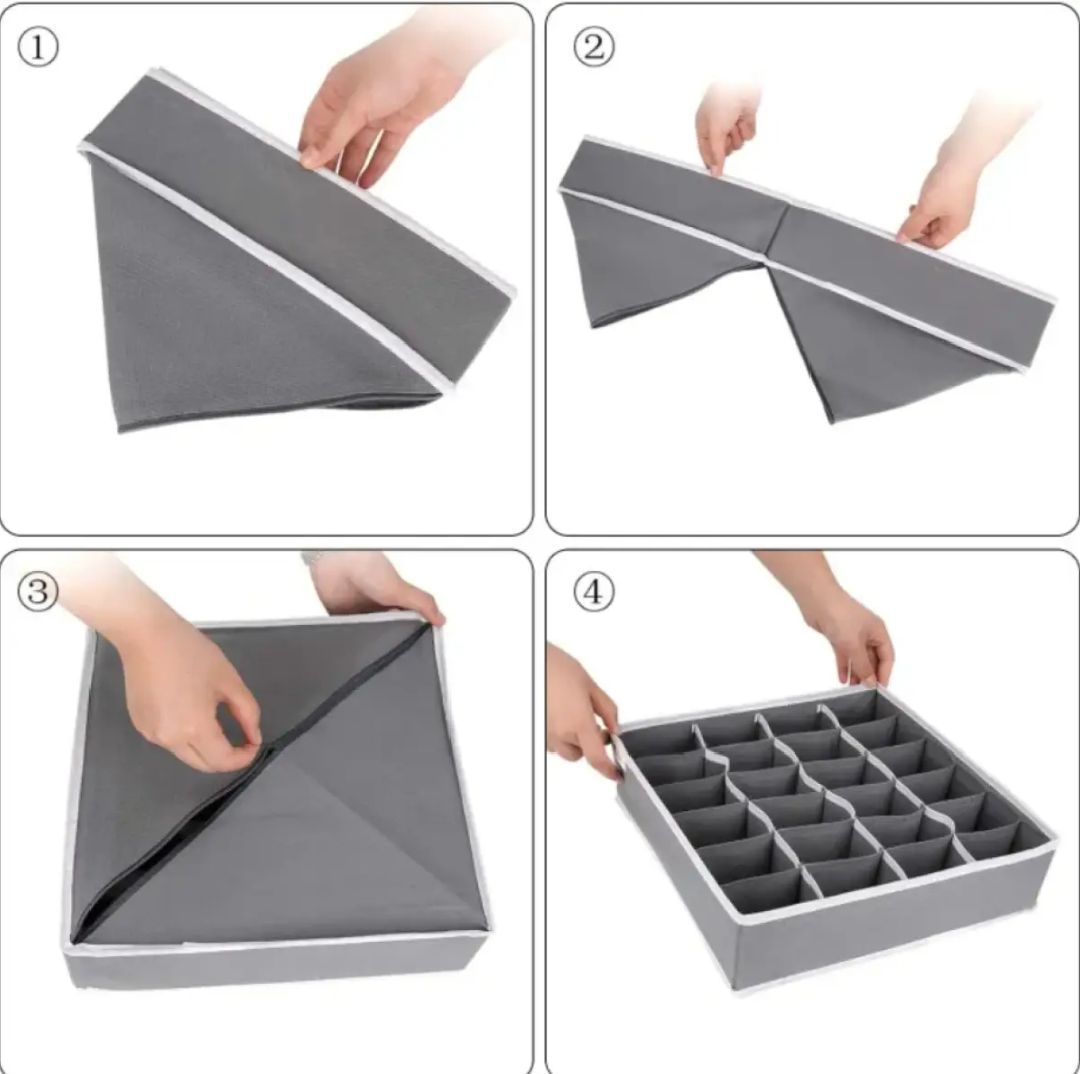 ①

②

③

④