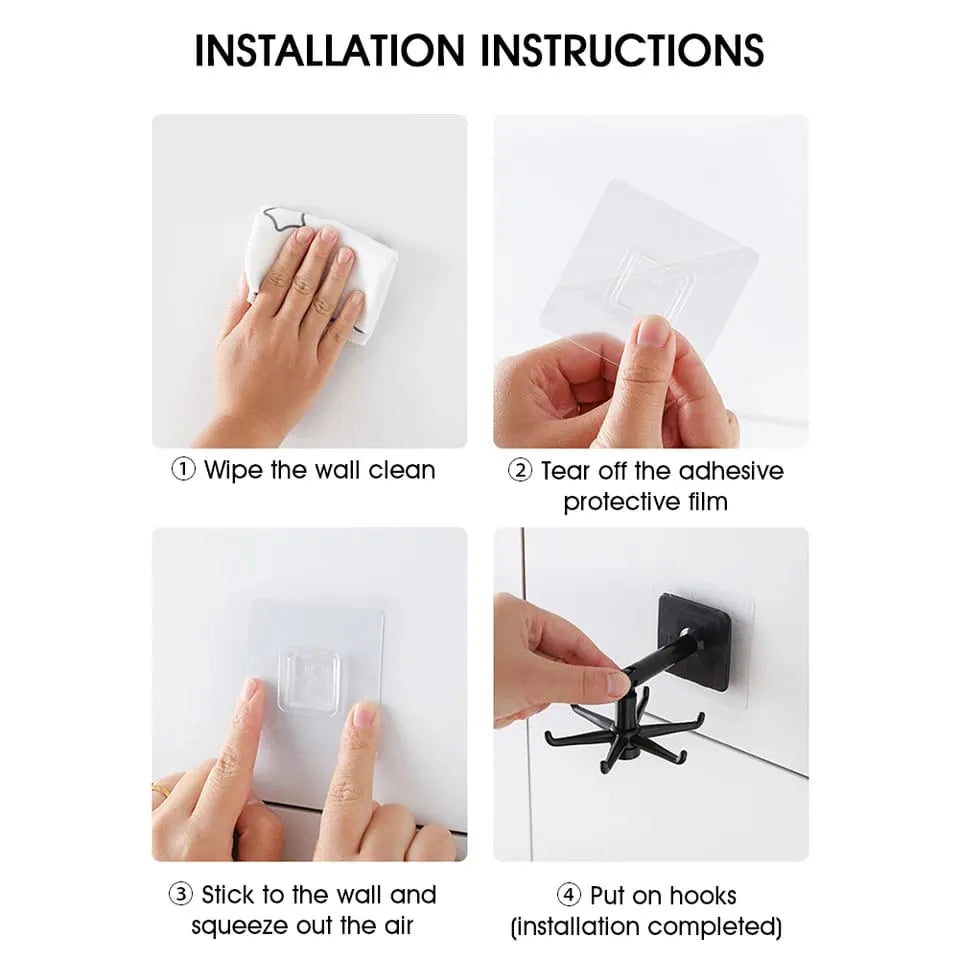 INSTALLATION INSTRUCTIONS

① Wipe the wall clean

② Tear off the adhesive protective film

③ Stick to the wall and squeeze out the air

④ Put on hooks (installation completed)